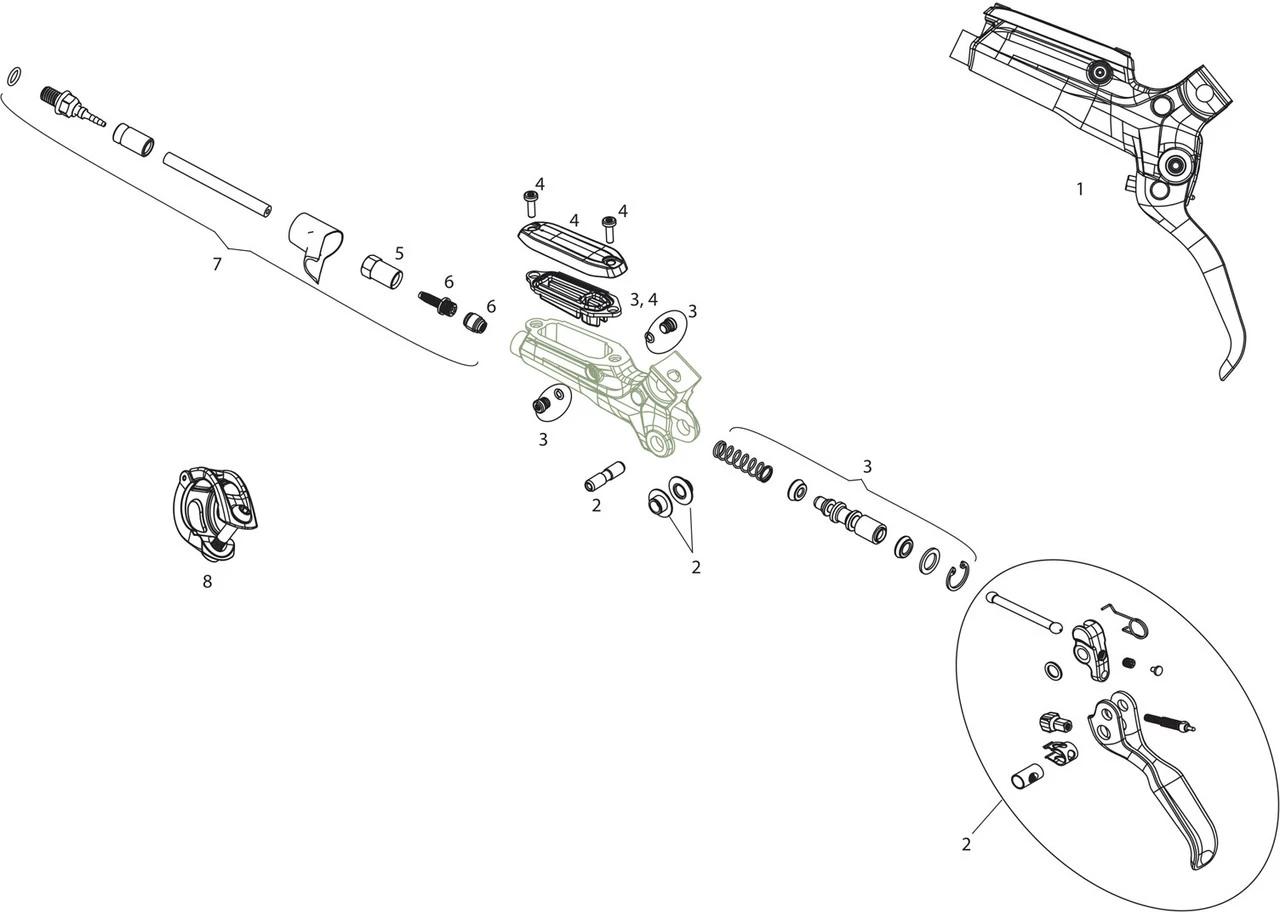 1
4
4
4
7
5
6
6
3, 4
3
3
3
2
2
8
2